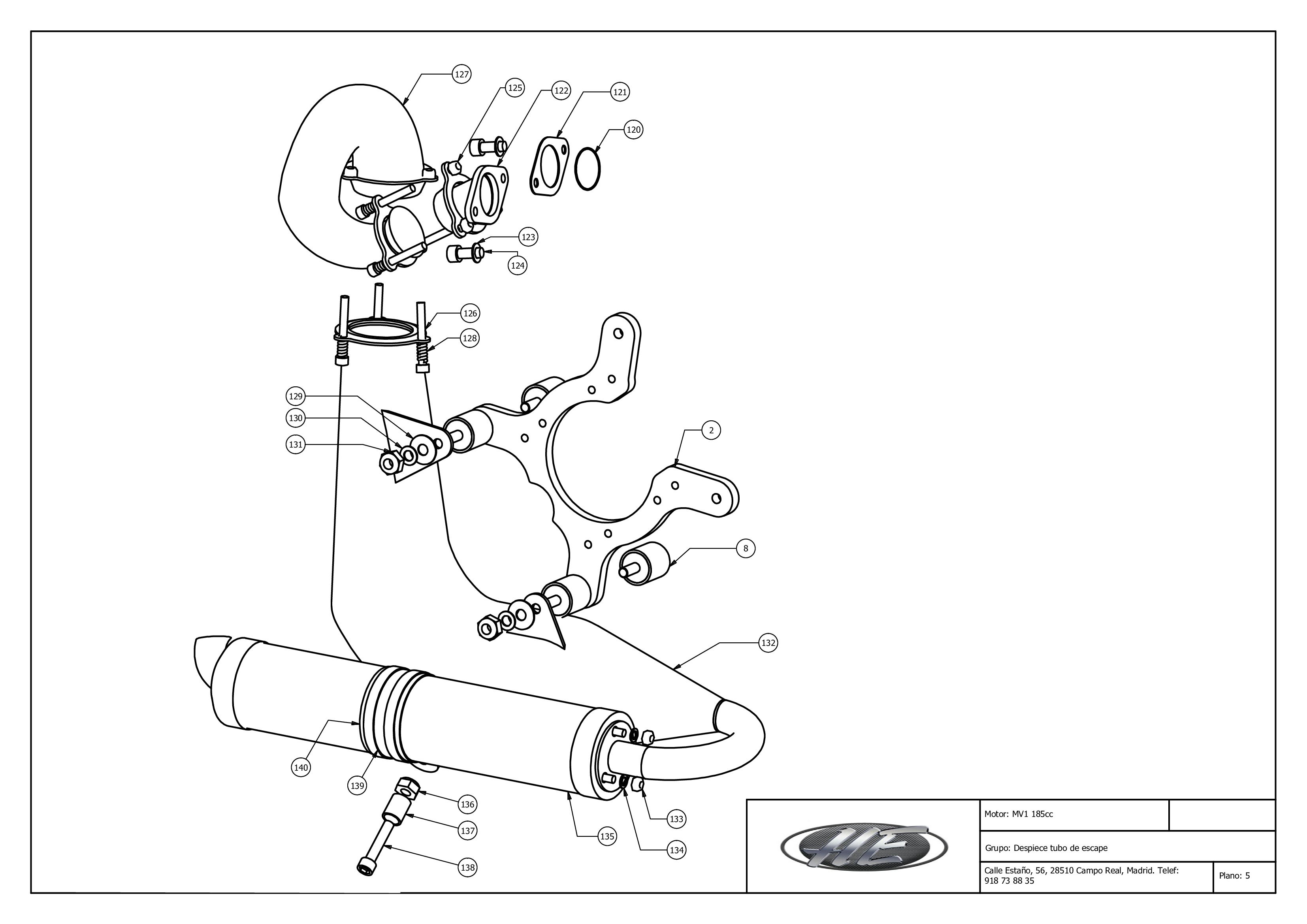 127
125
122
121
120
123
124
126
128
129
130
131
2
8
132
140
139
136
137
138
135
134
133

HE

Motor: MV1 185cc

Grupo: Despiece tubo de escape

Calle Estaño, 56, 28510 Campo Real, Madrid. Telef: 918 73 88 35

Plano: 5